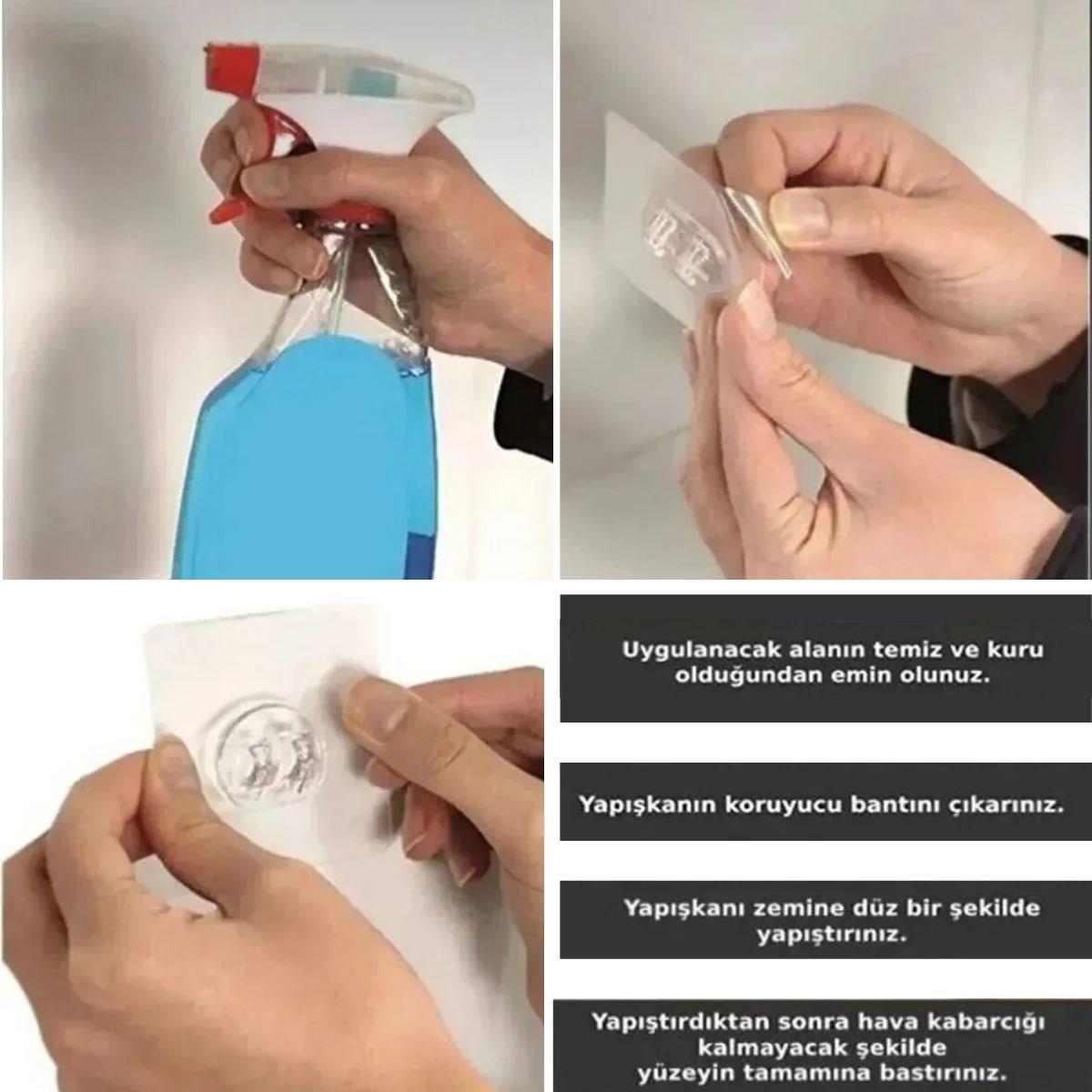 Uygulanacak alanın temiz ve kuru olduğundan emin olunuz.

Yapışkanın koruyucu bantını çıkarınız.

Yapışkanı zemine düz bir şekilde yapıştırınız.

Yapıştırdıktan sonra hava kabarcığı kalmayacak şekilde yüzeyin tamamına bastırınız.