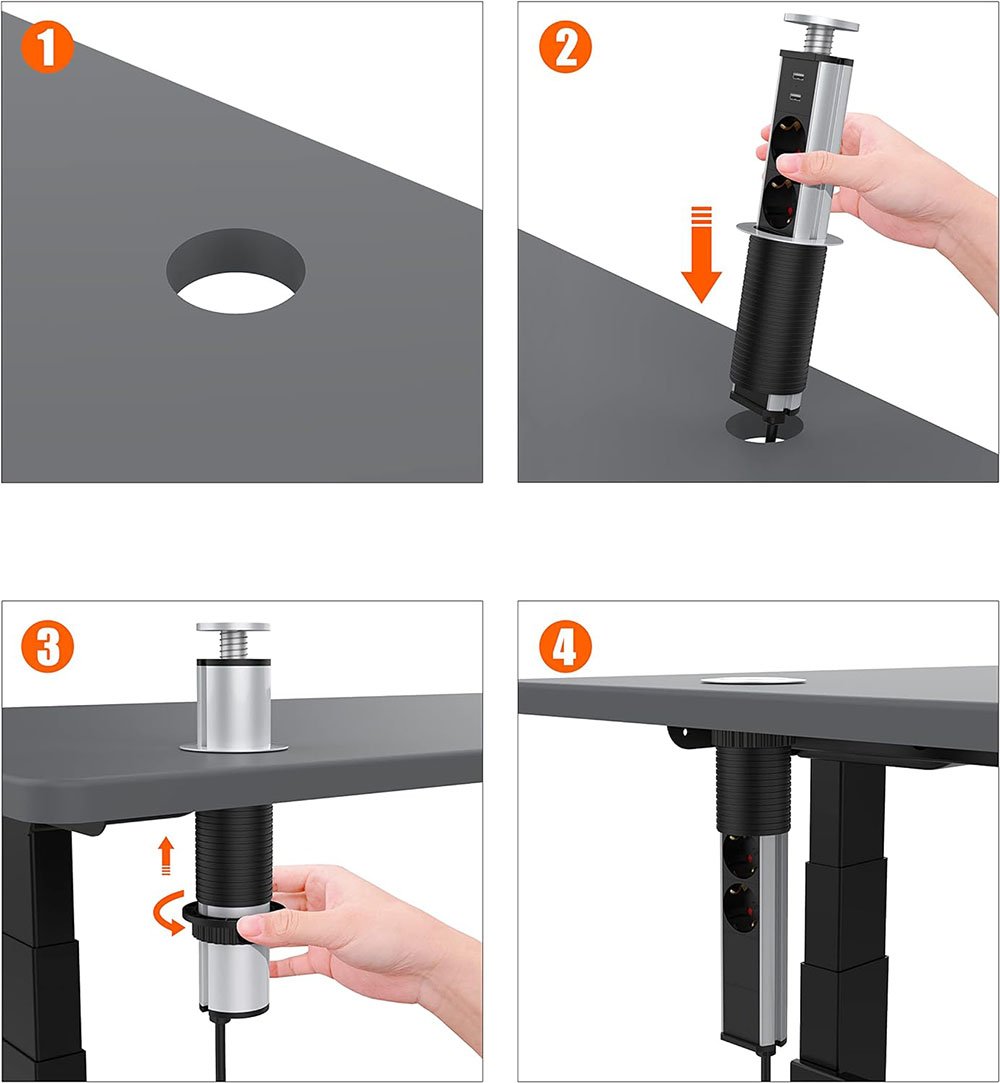 1

2

3

4