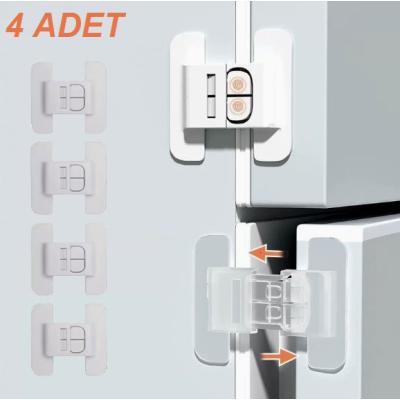 4 ADET