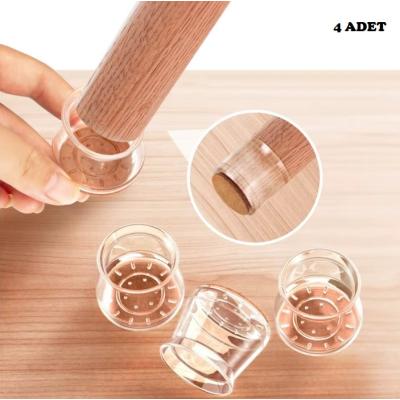 4 ADET